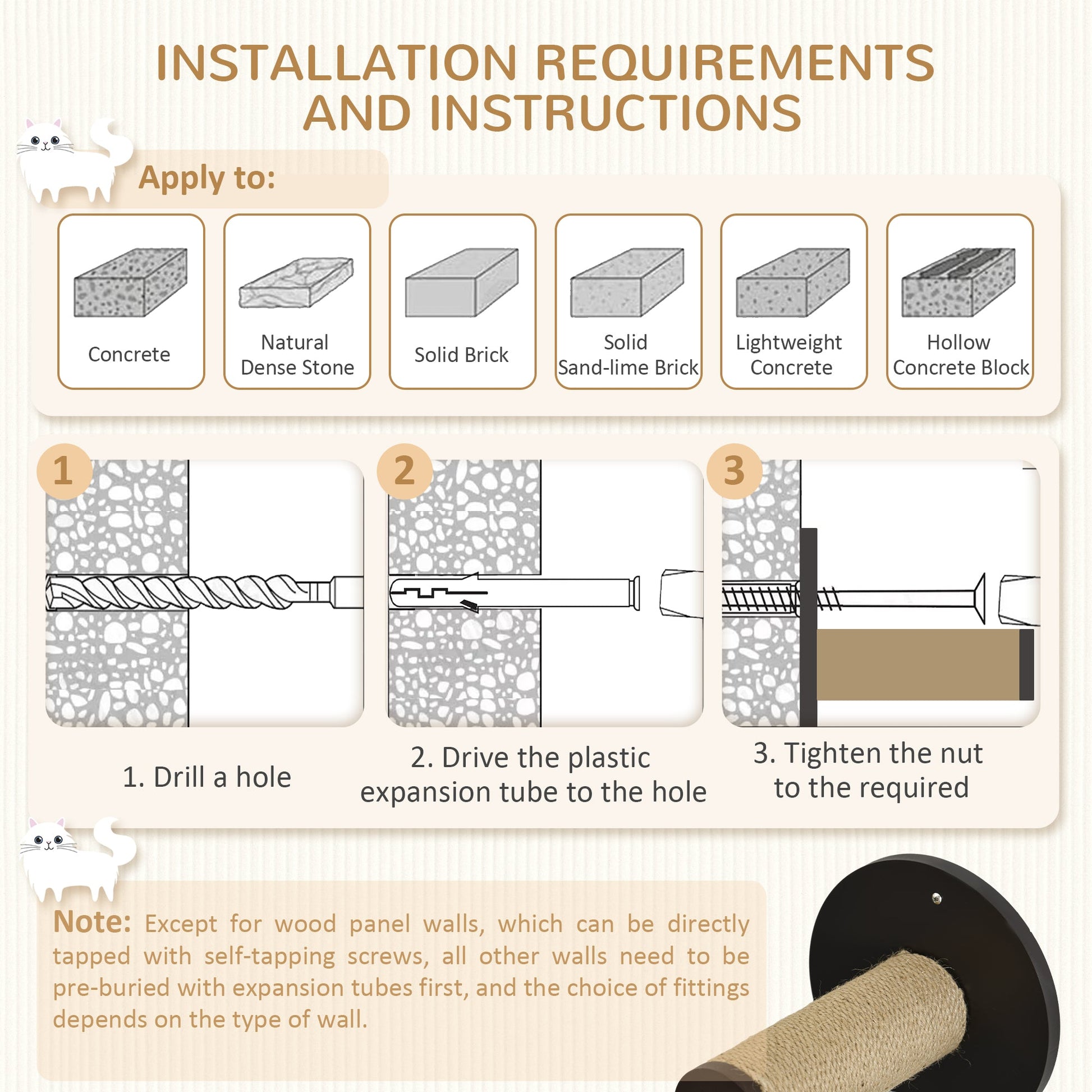 INSTALLATION REQUIREMENTS AND INSTRUCTIONS

Apply to:

Concrete

Natural Dense Stone

Solid Brick

Solid Sand-lime Brick

Lightweight Concrete

Hollow Concrete Block

1

2

3

1. Drill a hole

2. Drive the plastic expansion tube to the hole

3. Tighten the nut to the required

Note: Except for wood panel walls, which can be directly tapped with self-tapping screws, all other walls need to be pre-buried with expansion tubes first, and the choice of fittings depends on the type of wall.