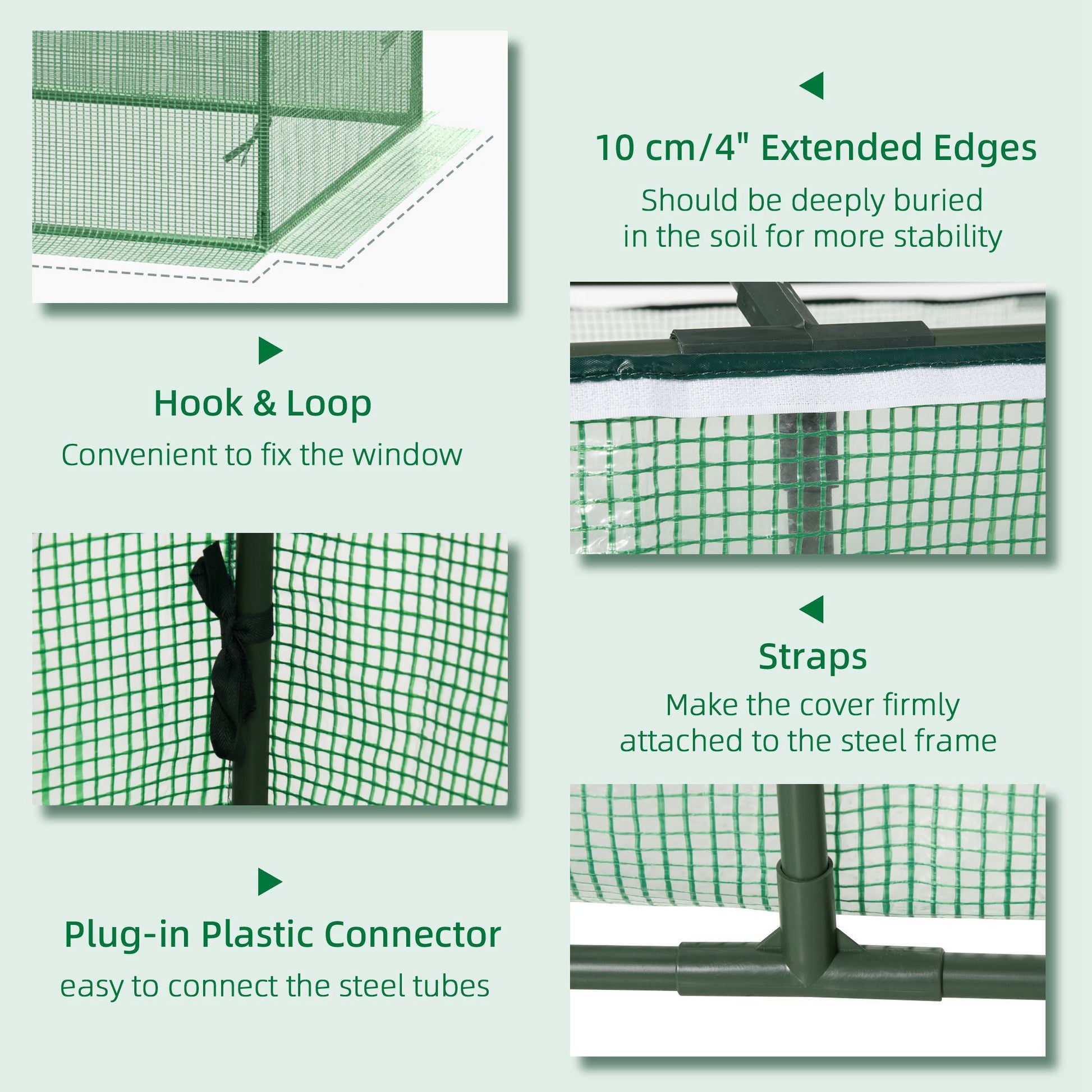 10 cm/4" Extended Edges

Should be deeply buried in the soil for more stability

Hook & Loop

Convenient to fix the window

Straps

Make the cover firmly attached to the steel frame

Plug-in Plastic Connector

easy to connect the steel tubes