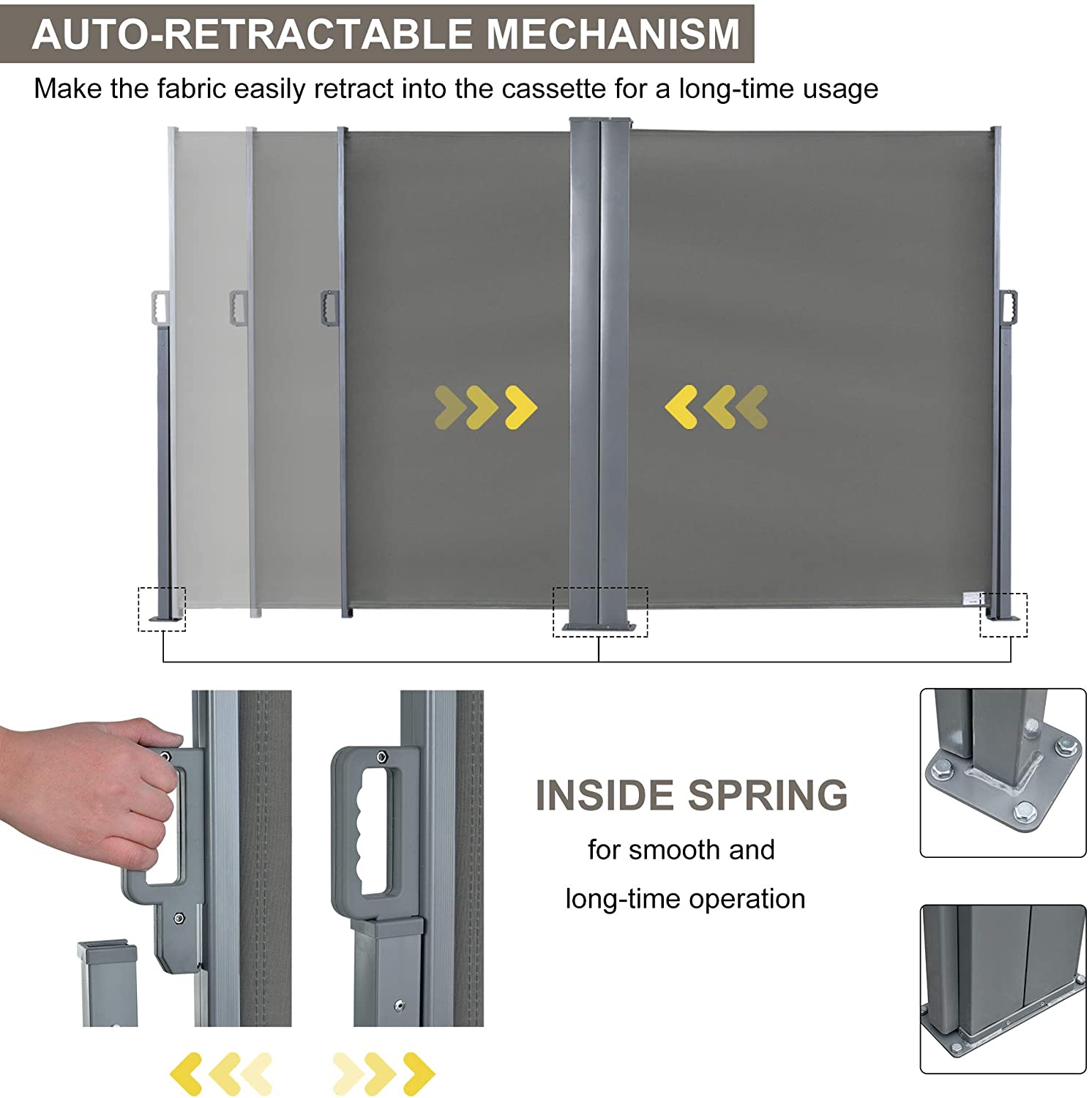 AUTO-RETRACTABLE MECHANISM

Make the fabric easily retract into the cassette for a long-time usage

INSIDE SPRING

for smooth and long-time operation